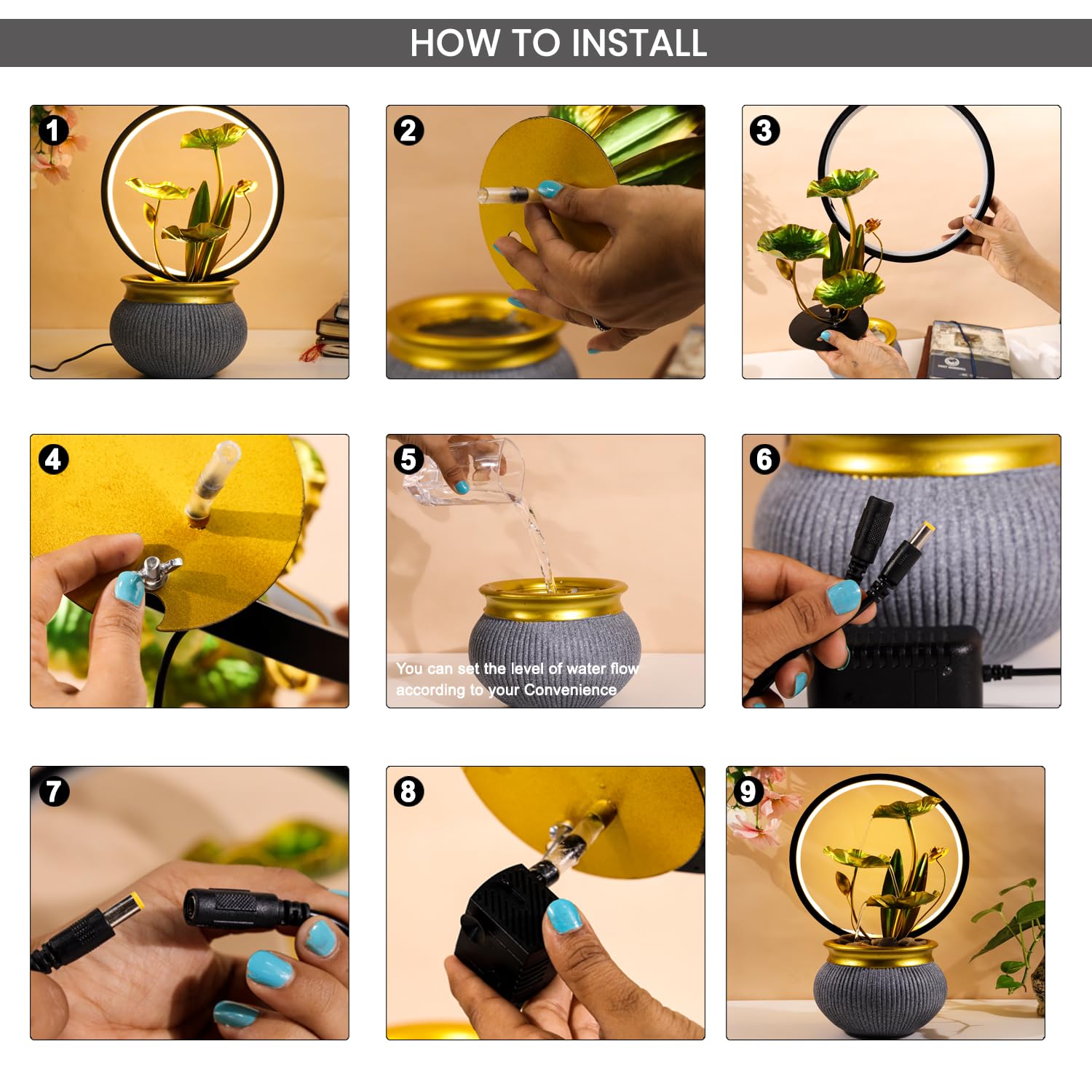 HOW TO INSTALL

1

2

3

4

5

You can set the level of water flow according to your Convenience

6

7

8

9